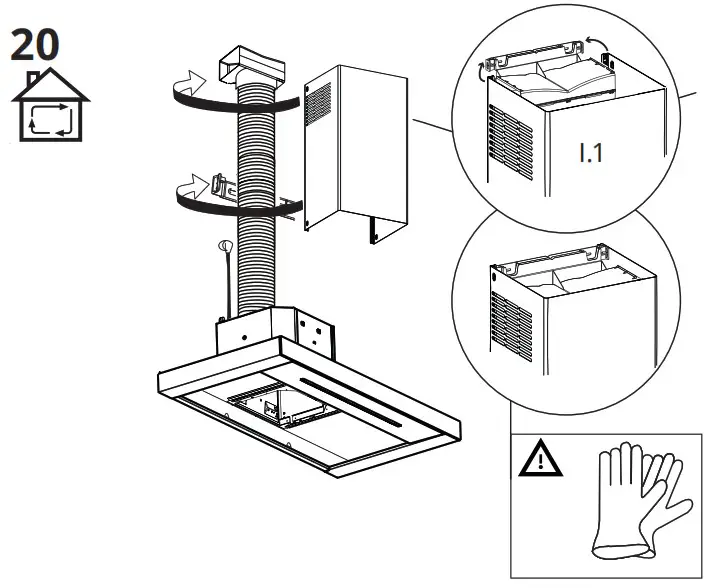 20

I.1