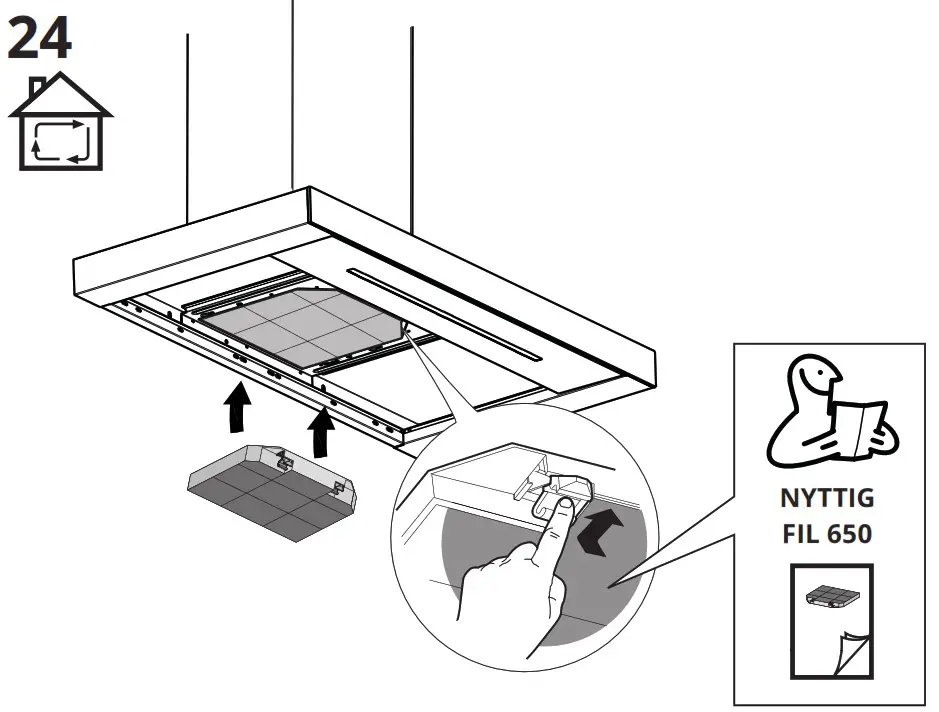 24

NYTTIG
FIL 650