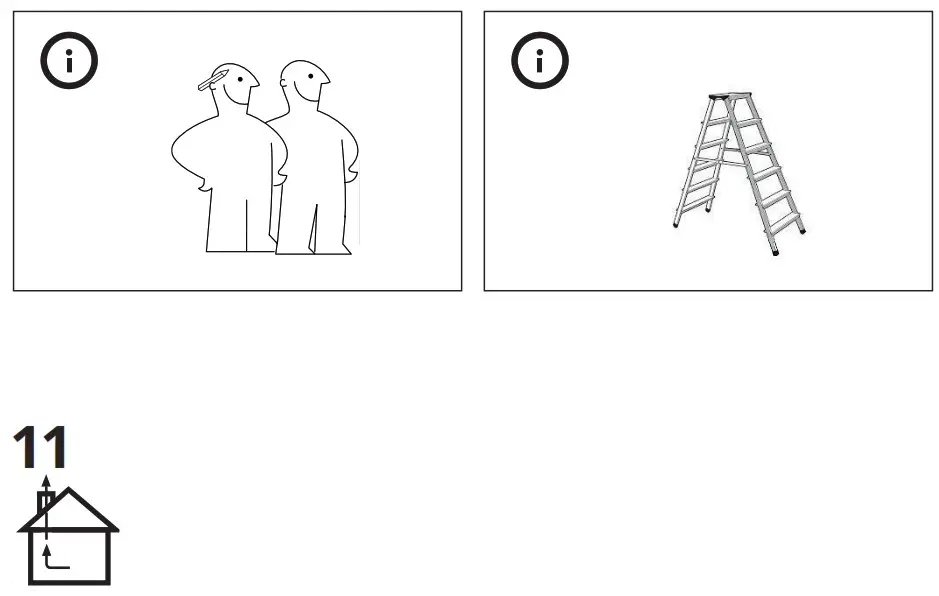 i

i

11