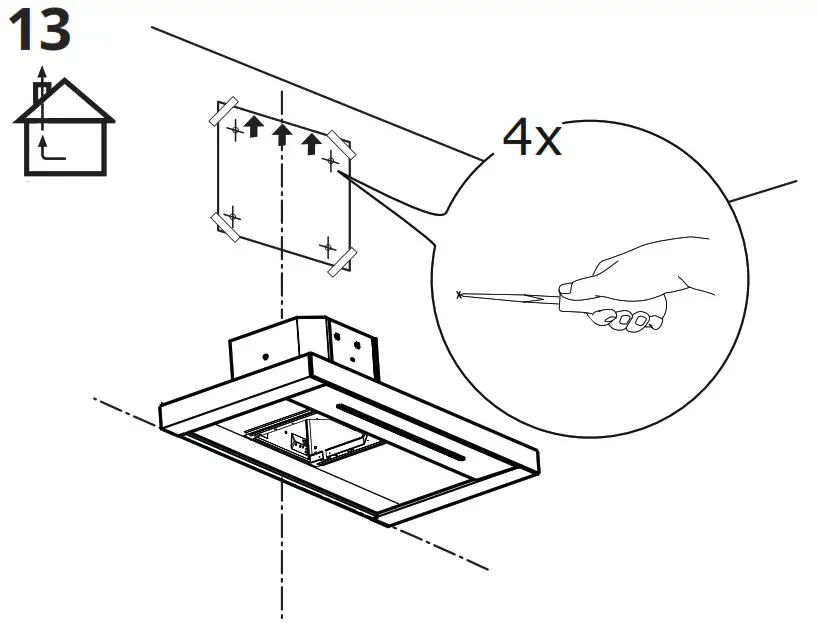 13

4x