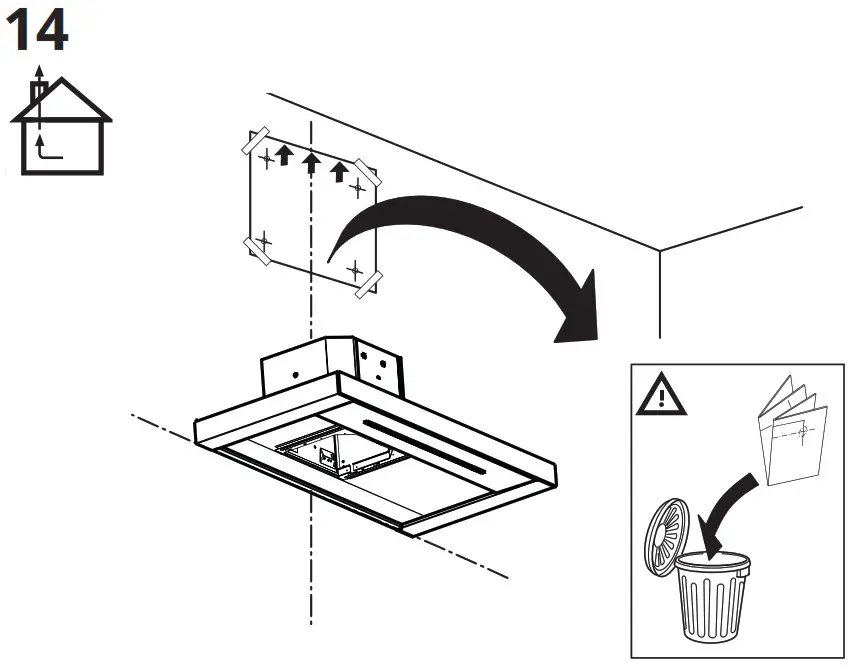 14