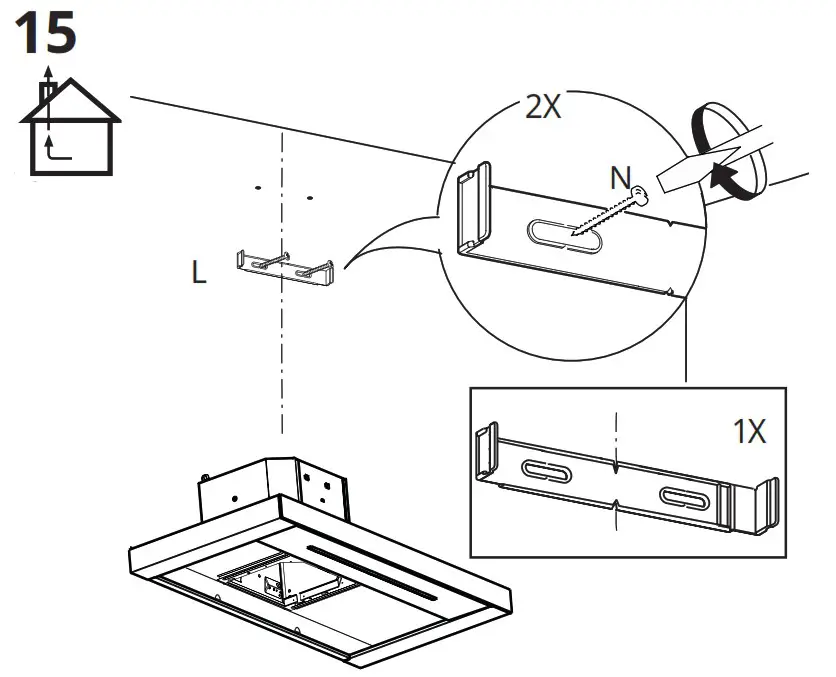 15

2X

N

L

1X