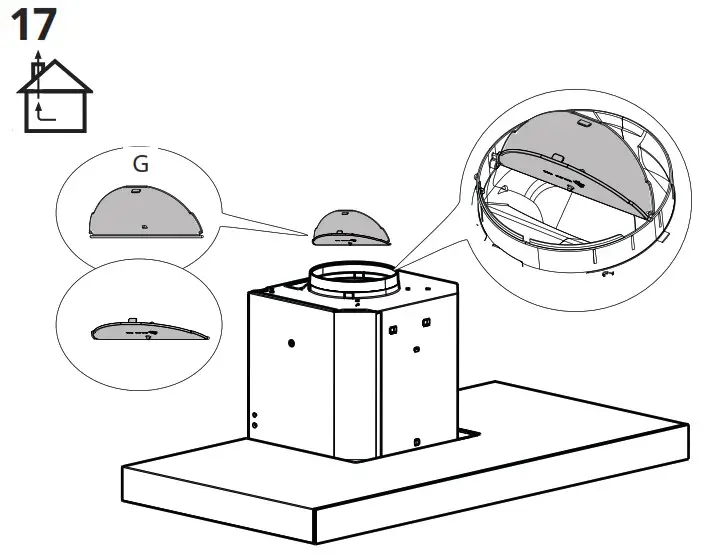 17

G