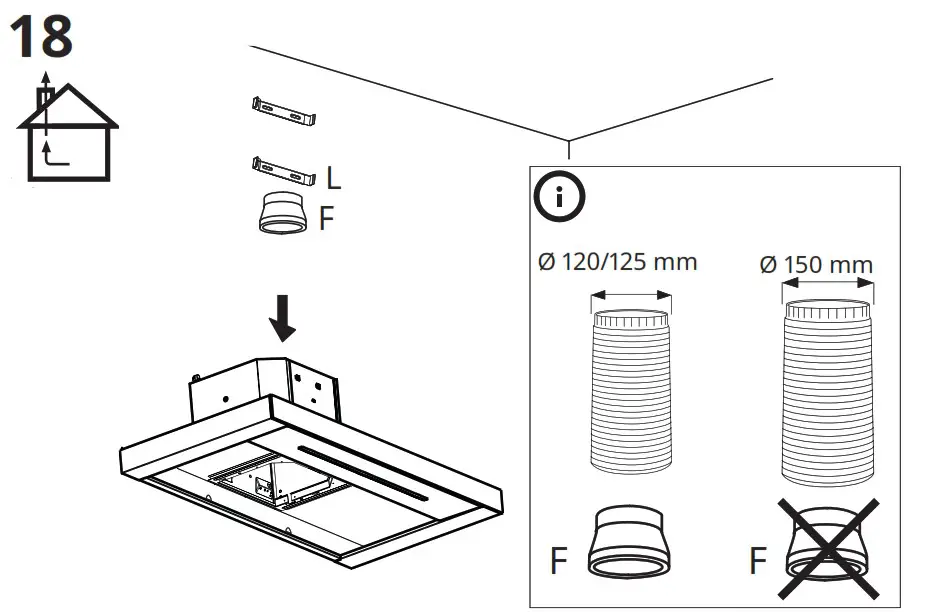 18

L
F

i

Ø 120/125 mm

Ø 150 mm

F

F