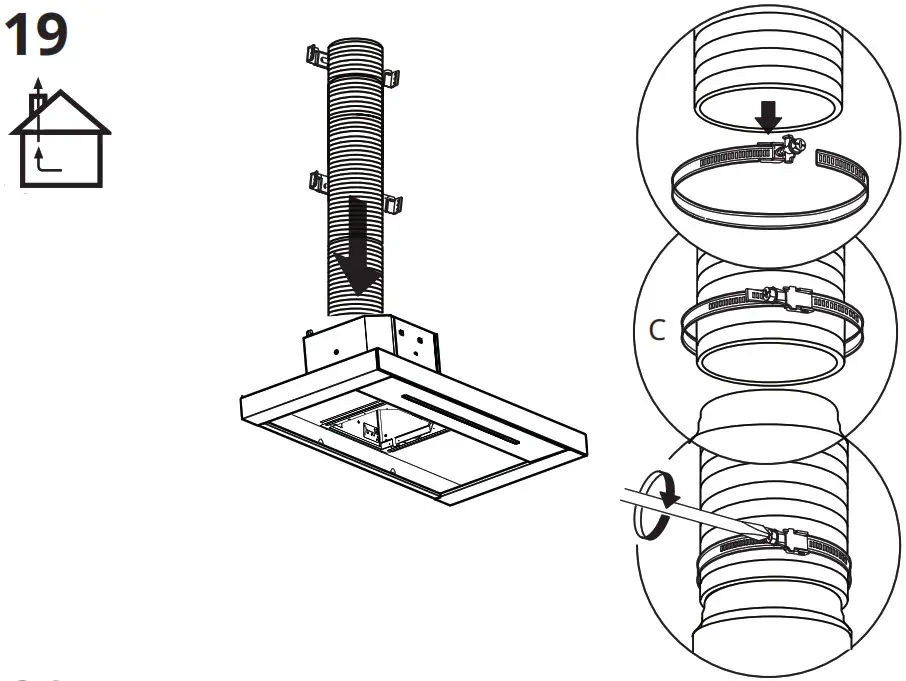 19

C