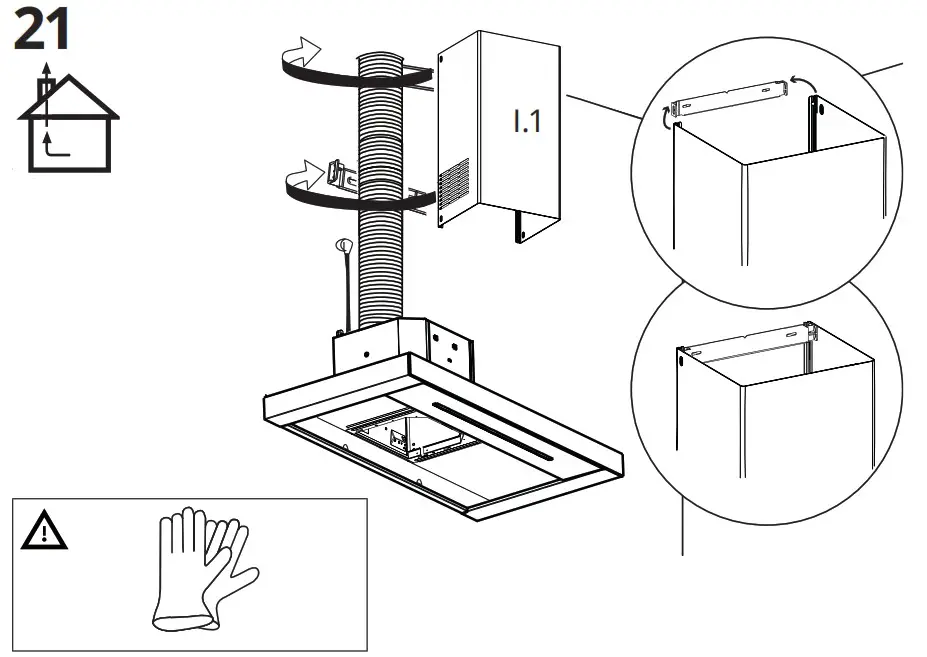 21

I.1