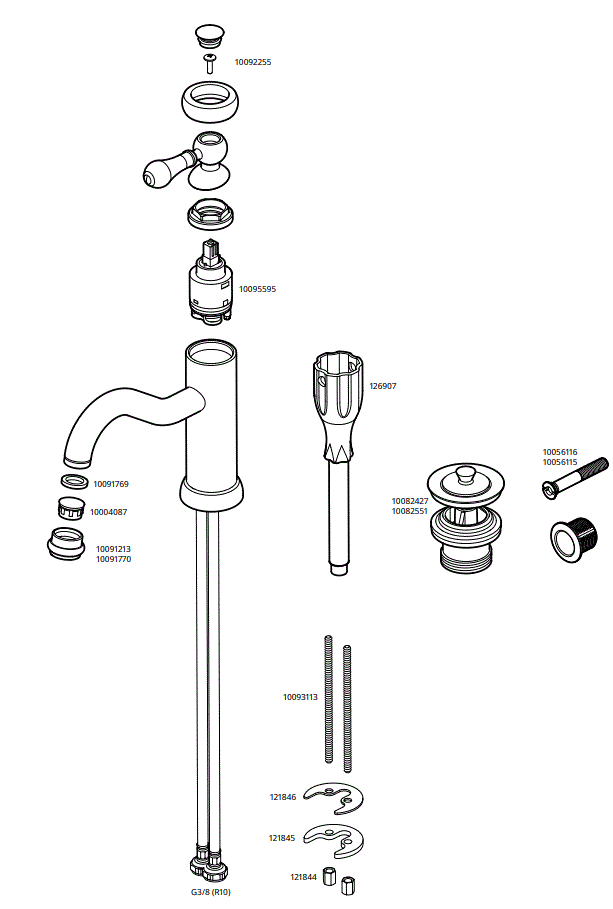 10092255

10095595

126907

10091769

10004087

10091213
10091770

10056116
10056115

10082427
10082551

10093113

121846

121845

121844

G3/8 (R10)