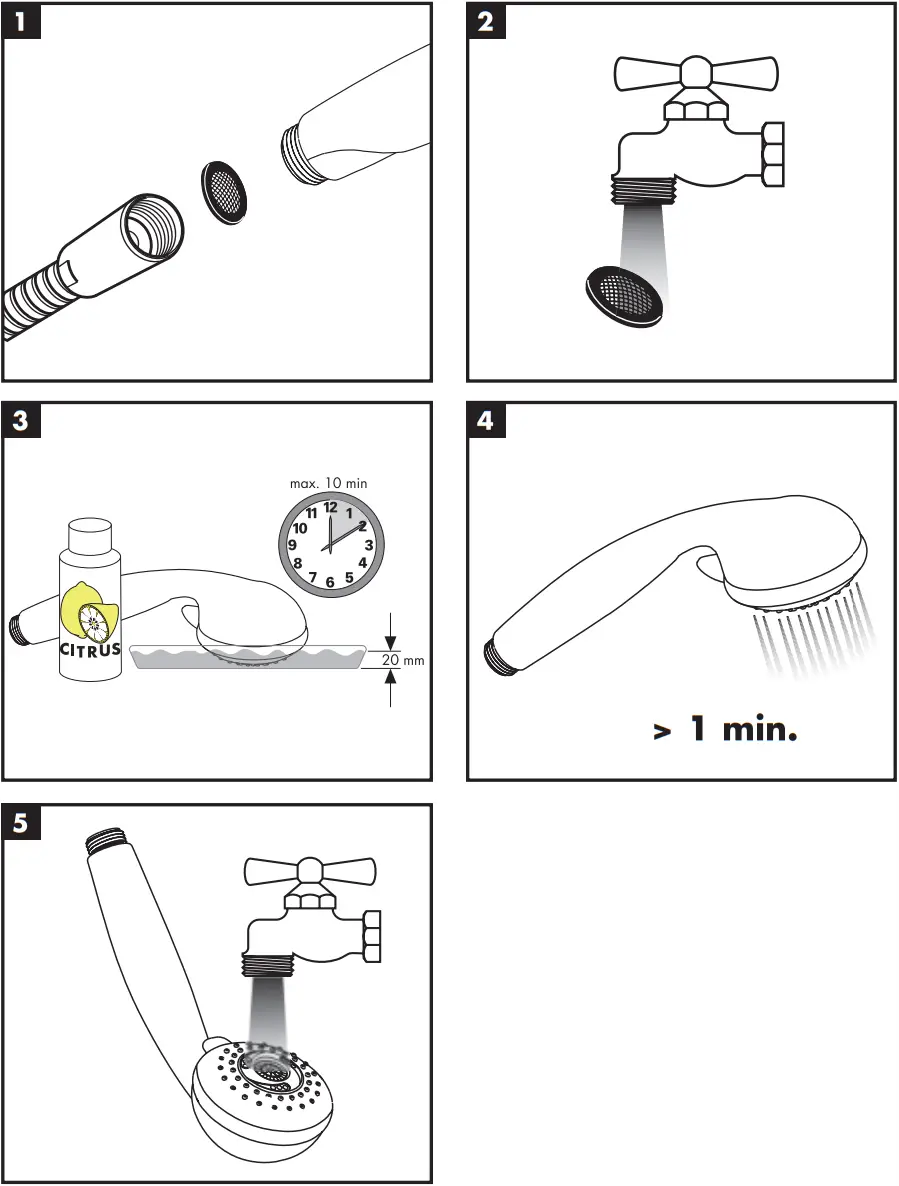 1

2

3

max. 10 min

12
1
2
3
4
5
6
7
8
9
10
11

CITRUS

20 mm

4

> 1 min.

5