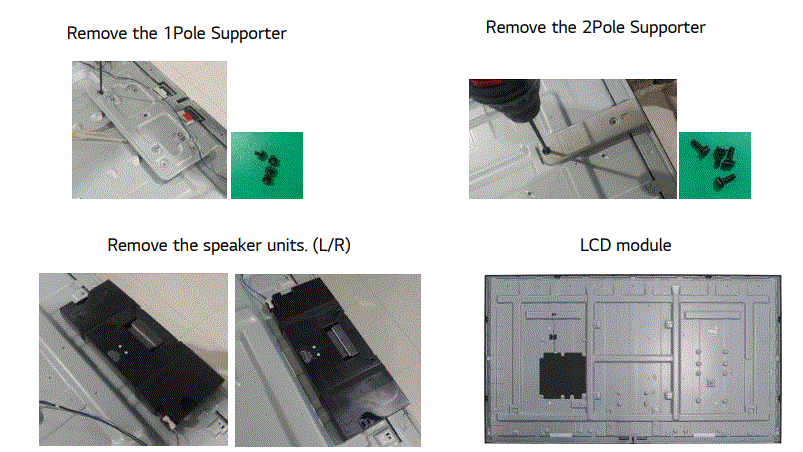 Remove the 1Pole Supporter

Remove the 2Pole Supporter

Remove the speaker units. (L/R)

LCD module