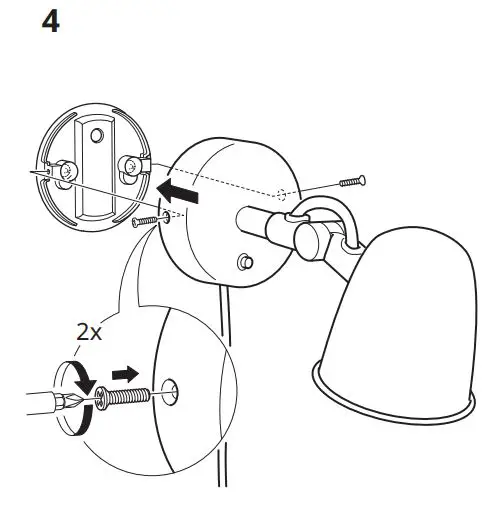 4

2x