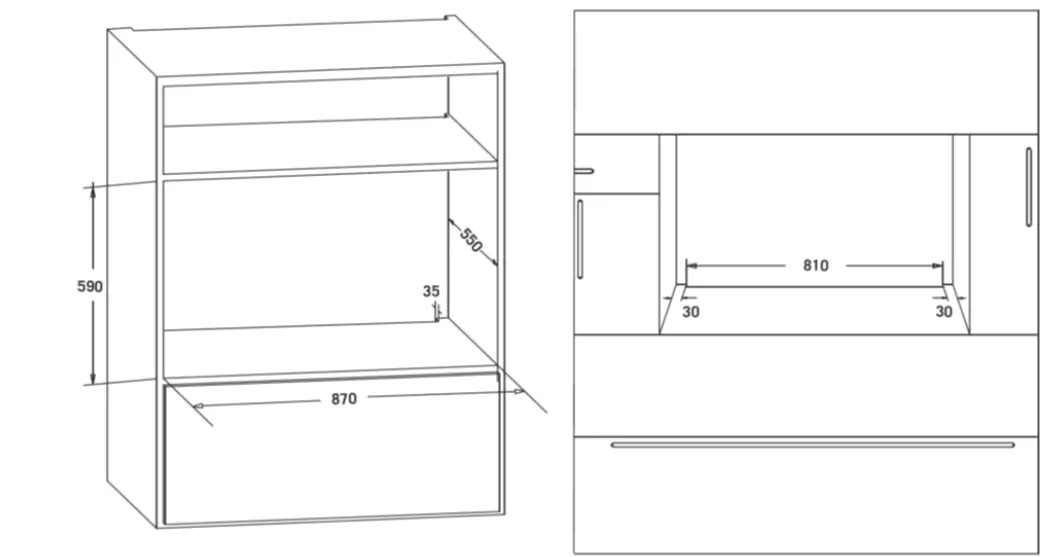 590

550

35

870

810

30

30