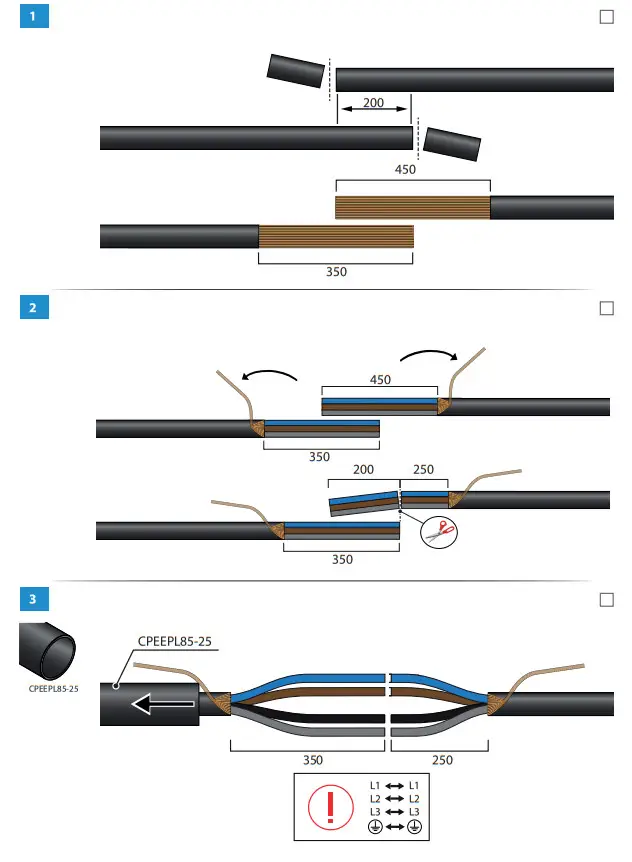 1

200

450

350

2

450

350

200

250

350

3

CPEEPL85-25

CPEEPL85-25

350

250

!

L1 ⟷ L1
L2 ⟷ L2
L3 ⟷ L3
⏚ ⟷ ⏚