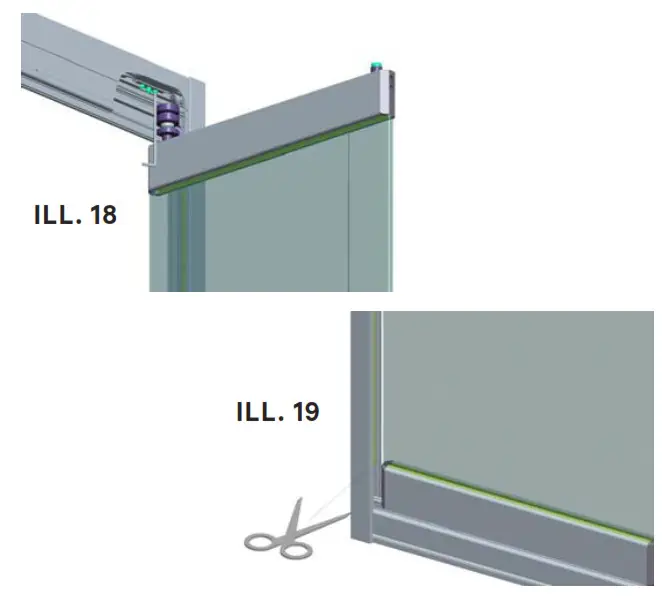 ILL. 18

ILL. 19