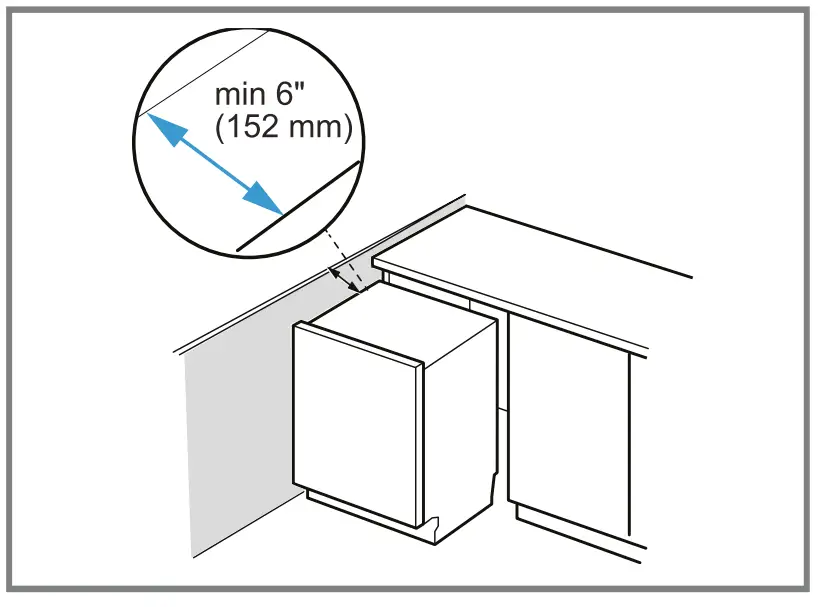 min 6"
(152 mm)