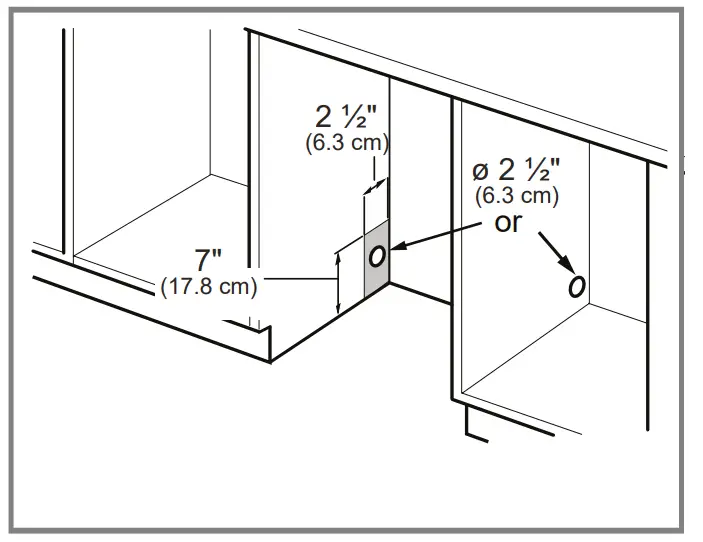 2 ½"
(6.3 cm)

ø 2 ½"
(6.3 cm)
or

7"
(17.8 cm)