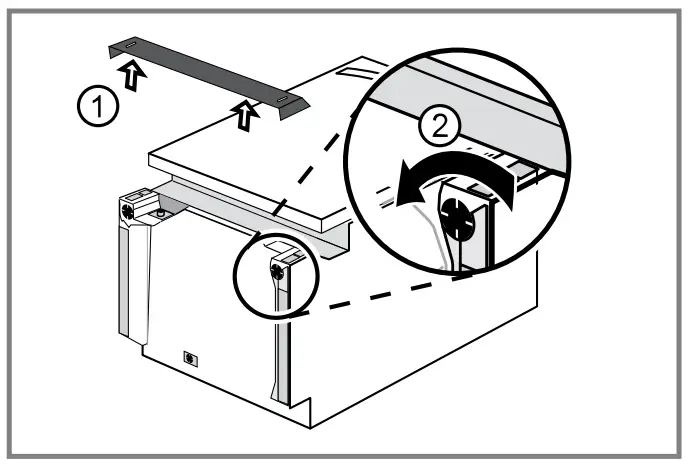 1
2