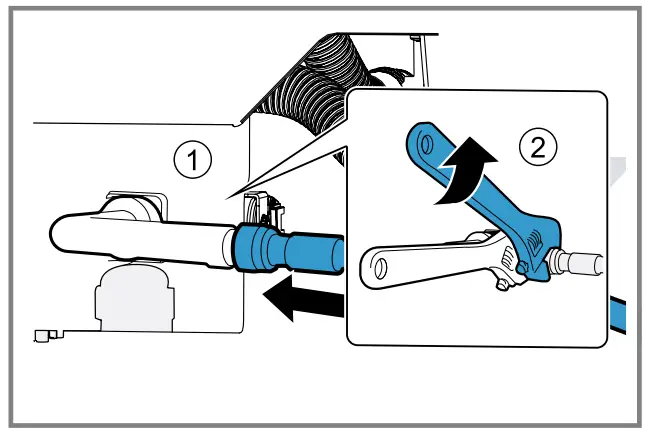 1
2