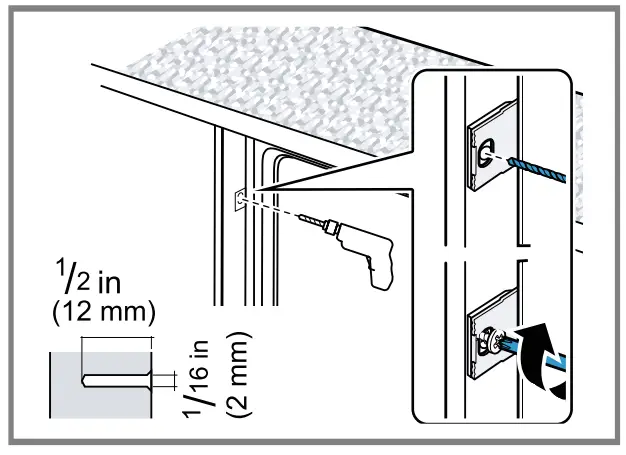 $^1/_2$ in
(12 mm)

$^1/_{16}$ in
(2 mm)