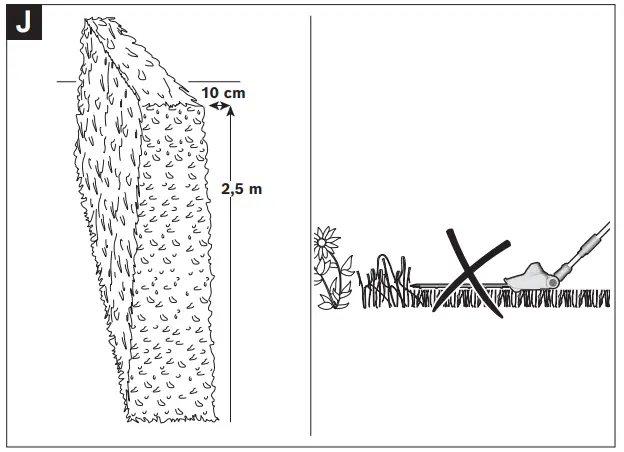 J

10 cm

2,5 m