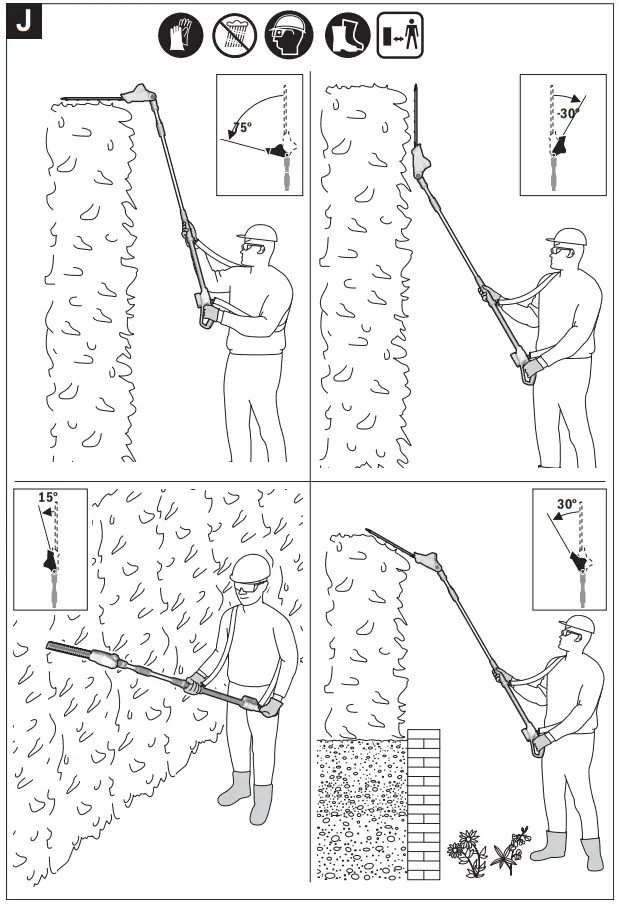 J

75°

-30°

15°

30°