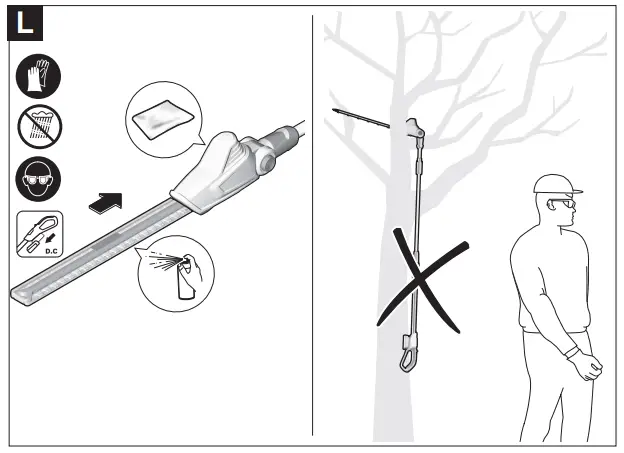 L

D.C