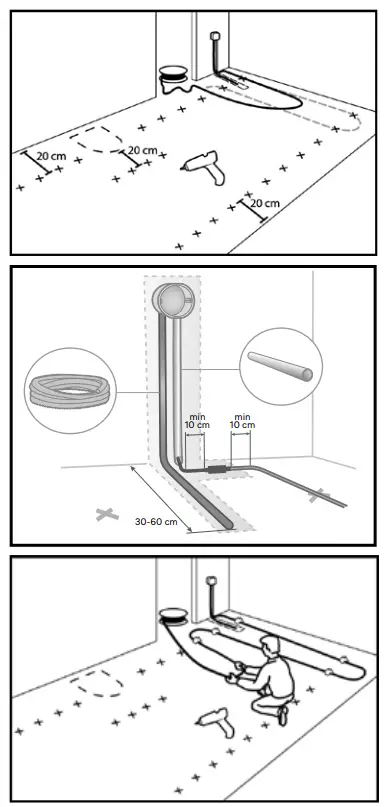 20 cm
20 cm
20 cm

min
10 cm
min
10 cm
30-60 cm