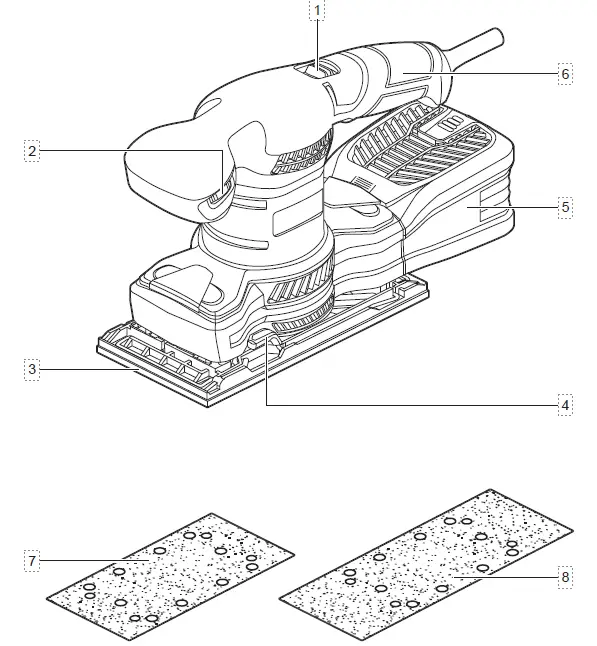 1
6
2
5
3
4
7
8