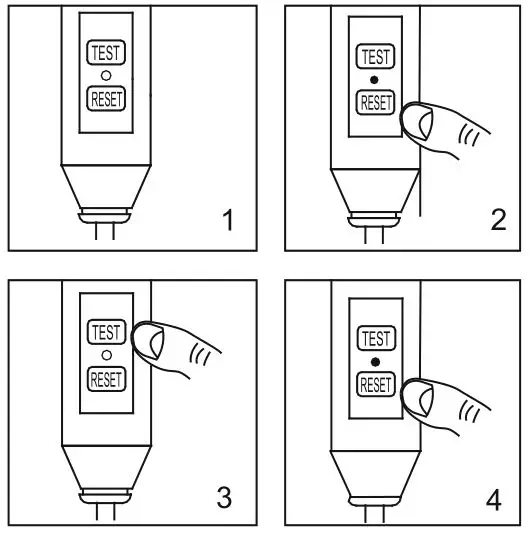 TEST
RESET
1

TEST
RESET
2

TEST
RESET
3

TEST
RESET
4