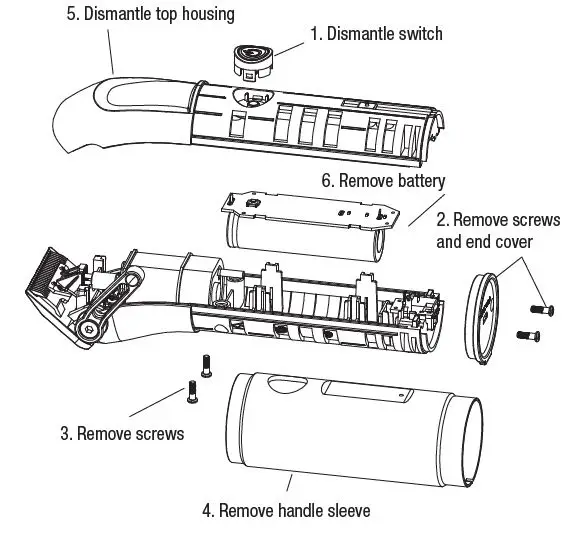 5. Dismantle top housing

1. Dismantle switch

6. Remove battery

2. Remove screws and end cover

3. Remove screws

4. Remove handle sleeve