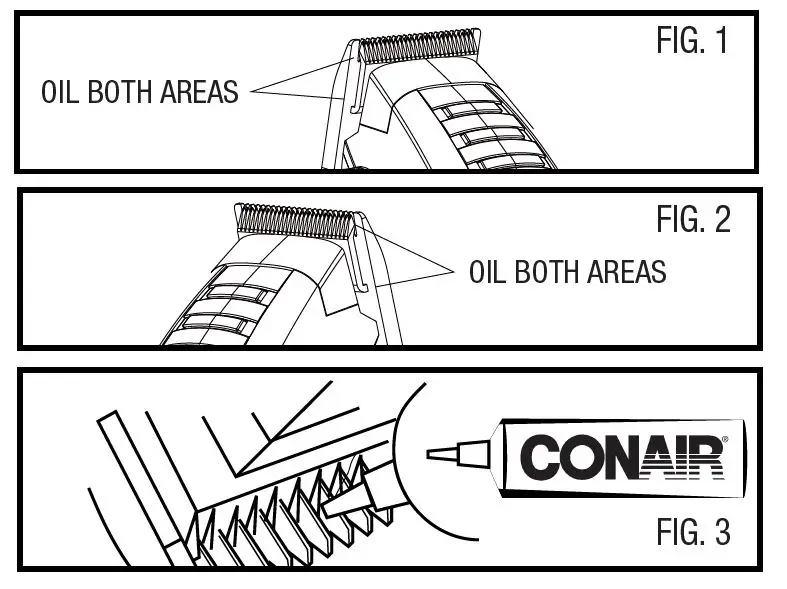 FIG. 1
OIL BOTH AREAS

FIG. 2
OIL BOTH AREAS

CONAIR®
FIG. 3