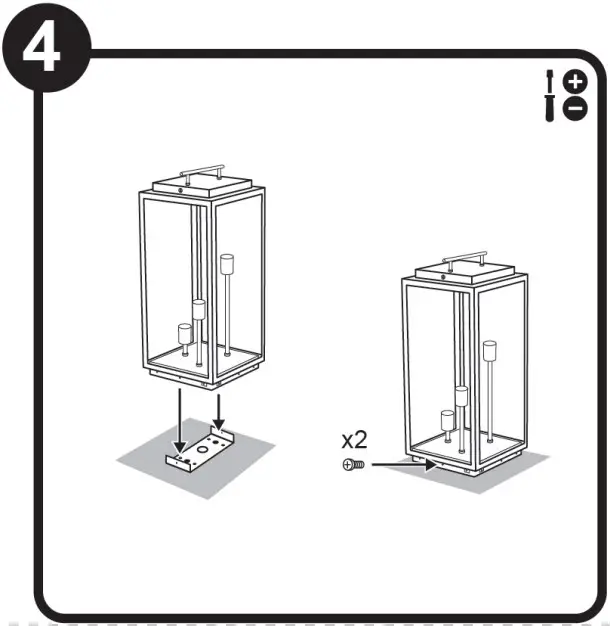 4

x2