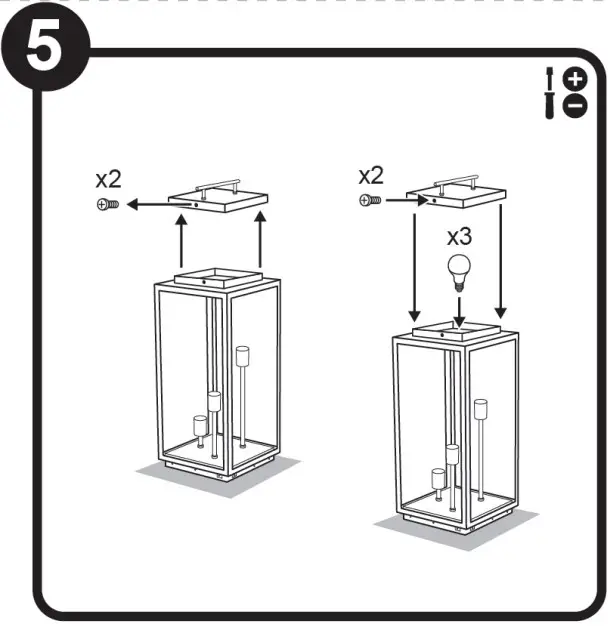 5

x2

x2

x3