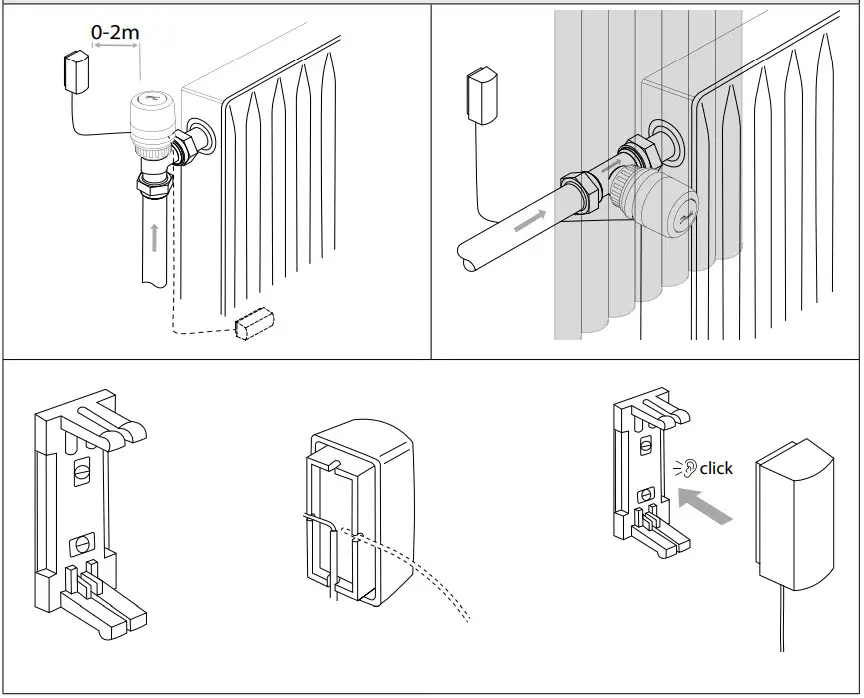 0-2m

click