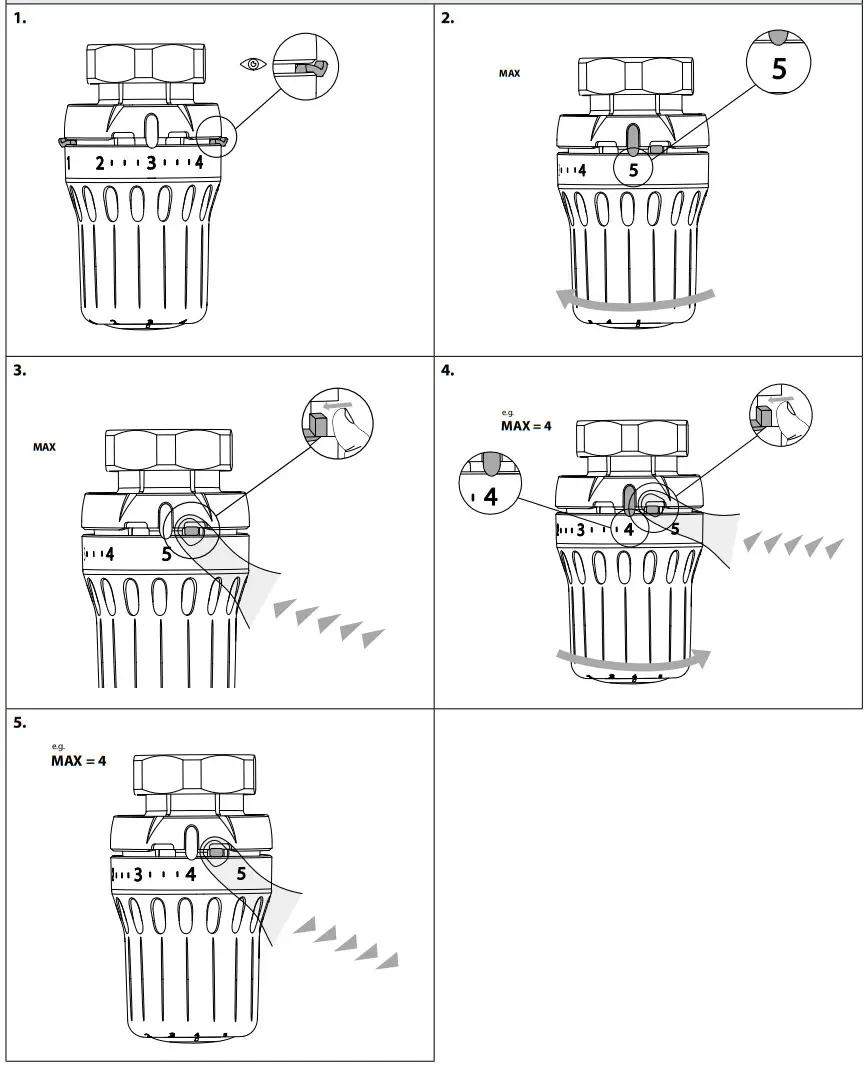 1.

1 2 3 4

2.

MAX

5

4 5

3.

MAX

4 5

4.

e.g.
MAX = 4

4

3 4 5

5.

e.g.
MAX = 4

3 4 5