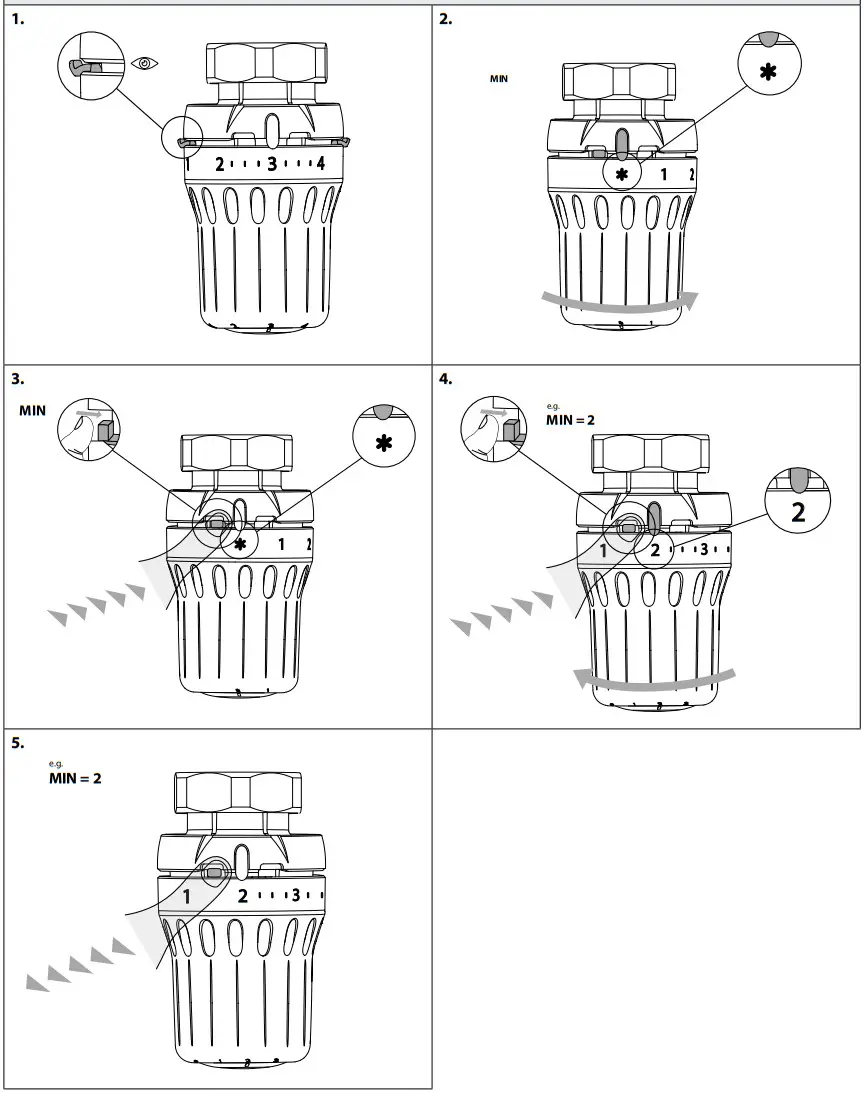 1.

1 2 3 4

2.

MIN

✱

✱ 1 2

3.

MIN

✱

✱ 1 2

4.

e.g.
MIN = 2

2

1 2 3

5.

e.g.
MIN = 2

1 2 3