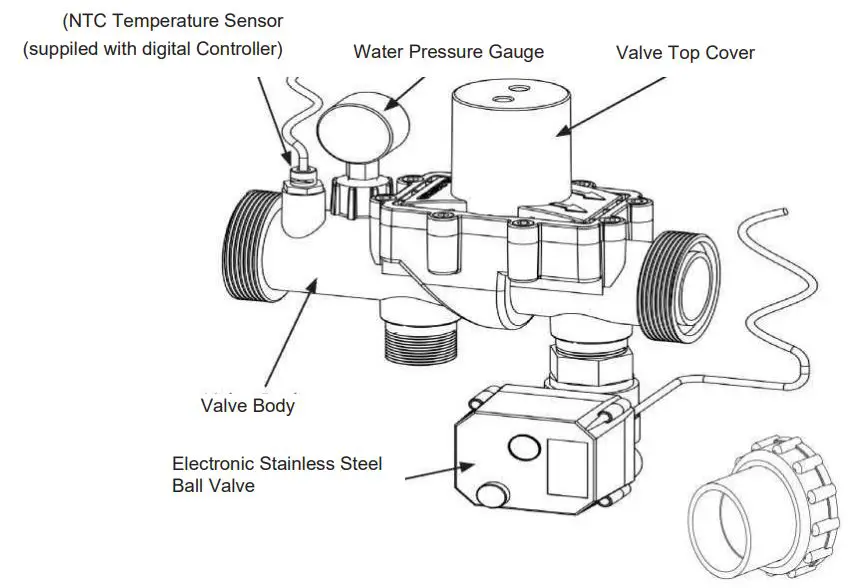 (NTC Temperature Sensor
(suppiled with digital Controller)

Water Pressure Gauge

Valve Top Cover

Valve Body

Electronic Stainless Steel
Ball Valve