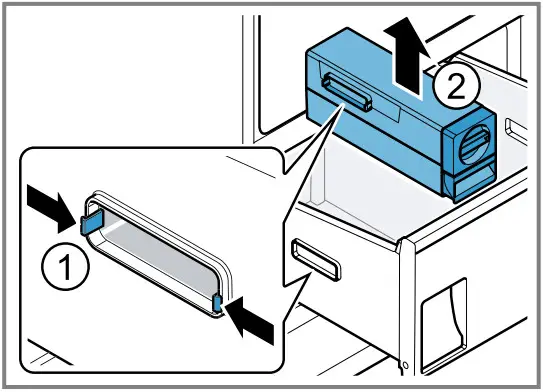 2
1