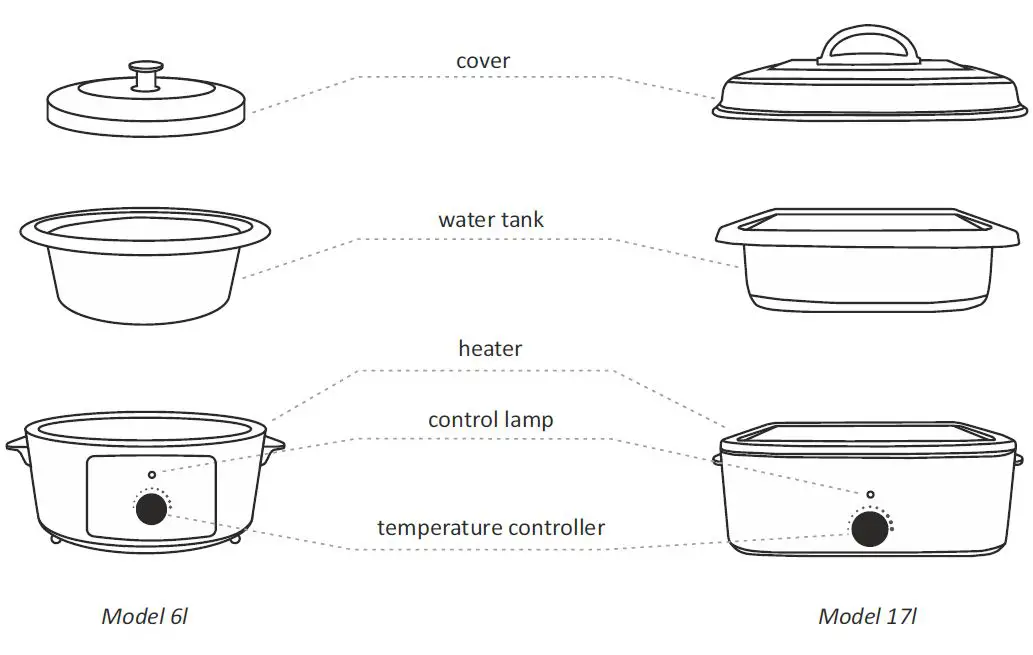 cover

water tank

heater

control lamp

temperature controller

Model 6l

Model 17l