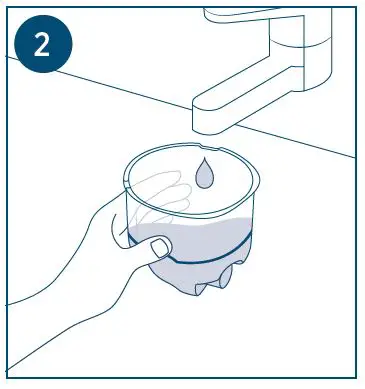 2