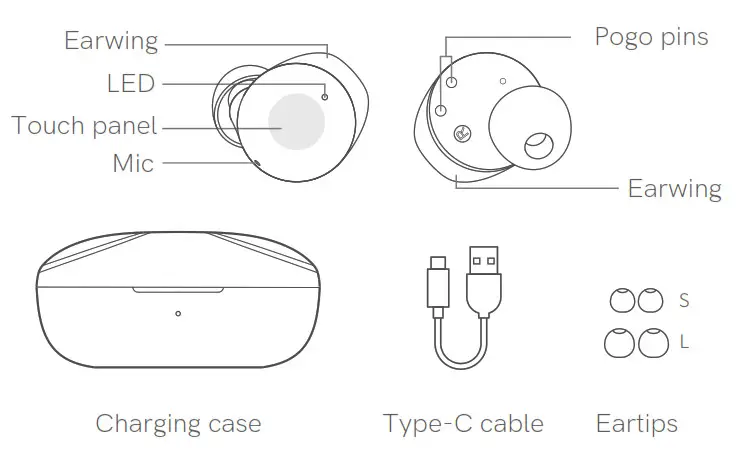 Earwing
LED
Touch panel
Mic

Pogo pins
Earwing

S
L

Charging case
Type-C cable
Eartips