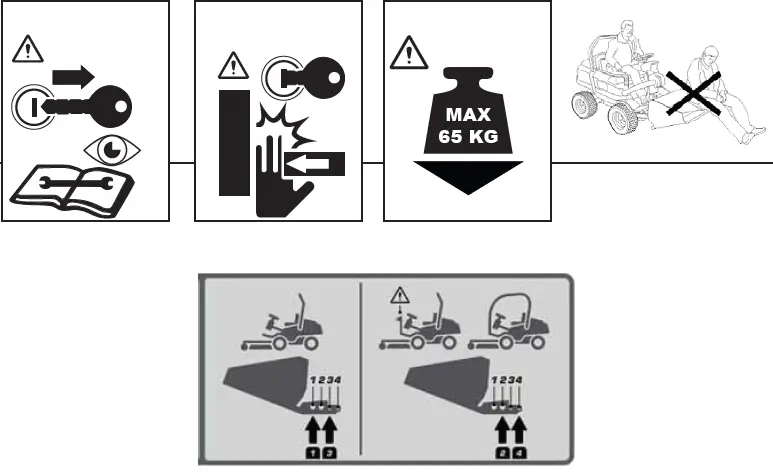 MAX
65 KG

1 2 3 4

1 3

1 2 3 4

2 4