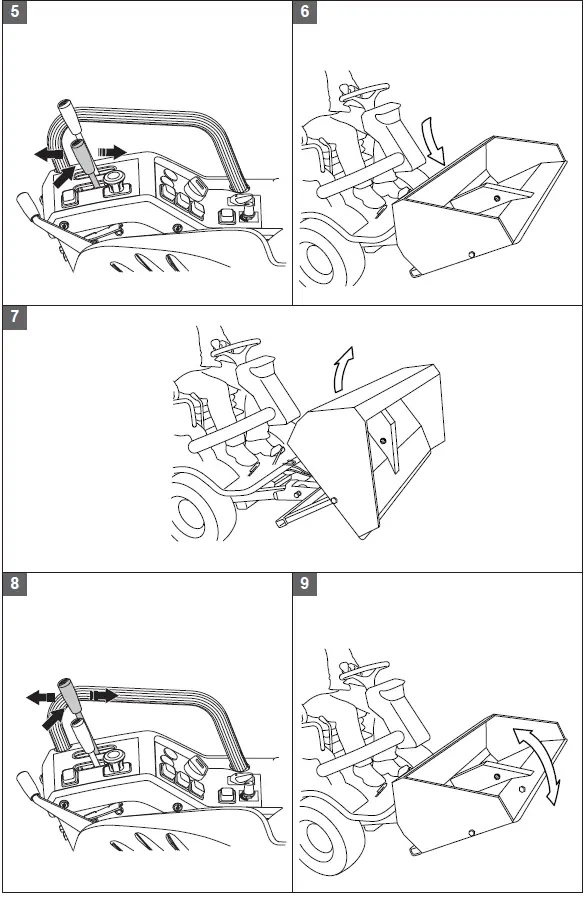 5

6

7

8

9