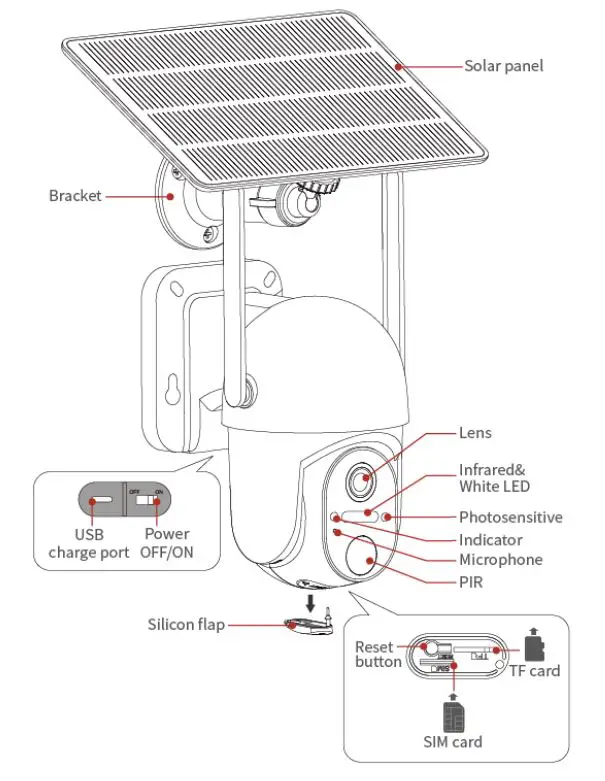 Solar panel

Bracket

Lens

Infrared&
White LED

Photosensitive

Indicator

Microphone

PIR

OFF ON

USB
charge port

Power
OFF/ON

Silicon flap

Reset
button

TF card

SIM card