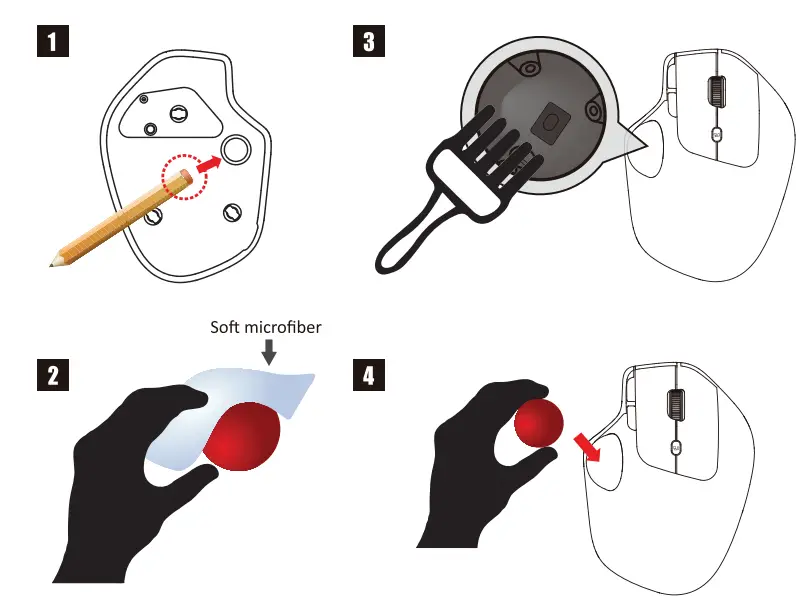 1

3

Soft microfiber

2

4