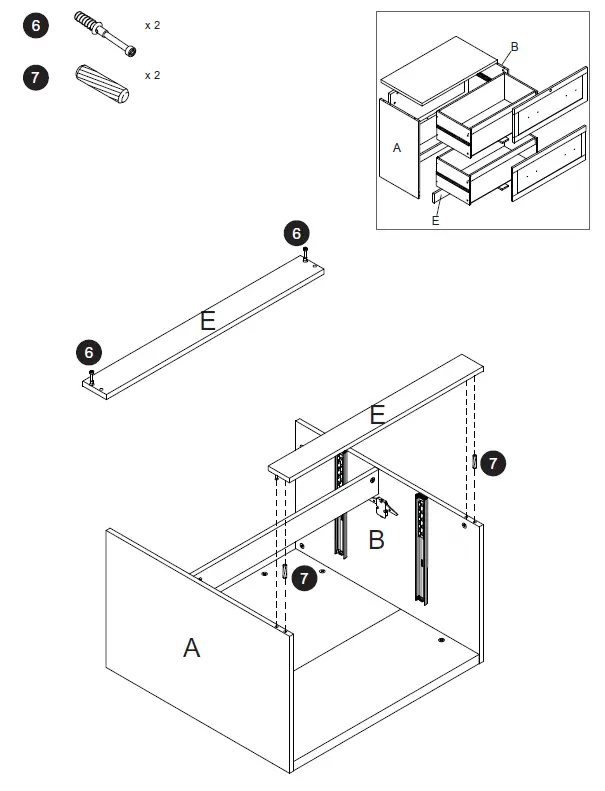 6 x 2
7 x 2

B
A
E

6
E
6

E
7
B
7
A