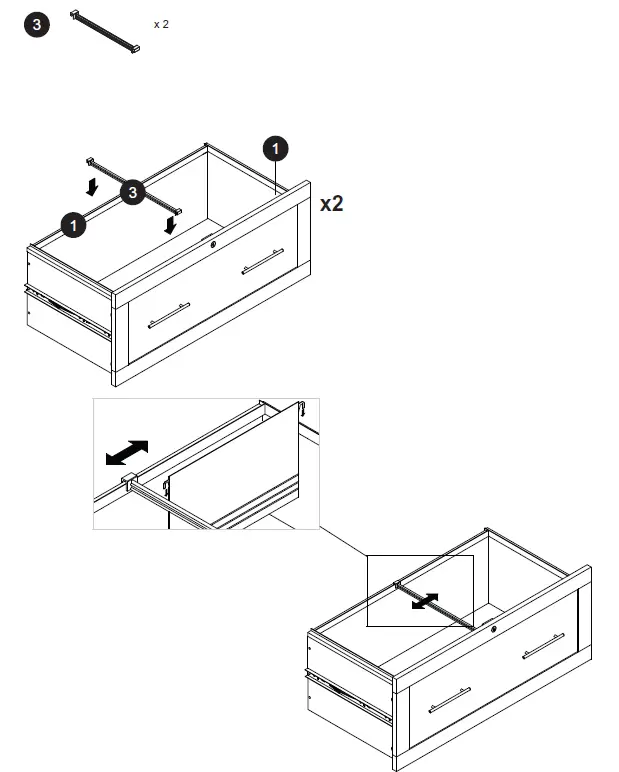 3

x 2

1

3

1

x2