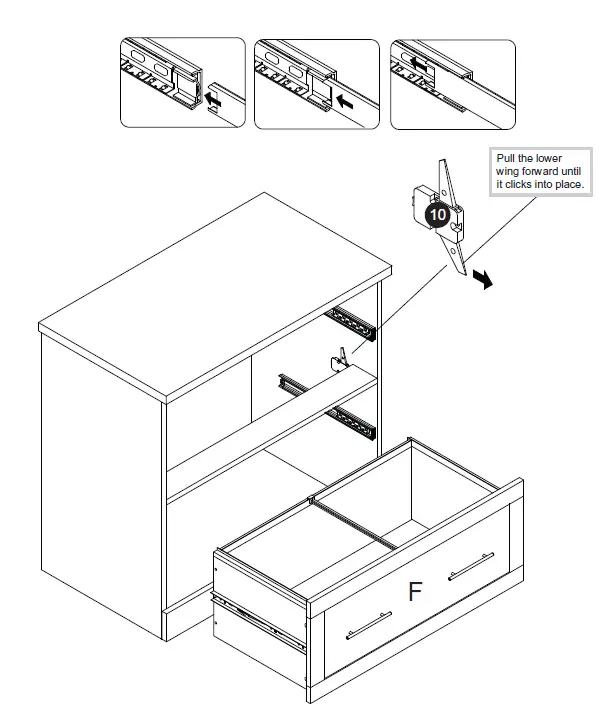 Pull the lower wing forward until it clicks into place.

10

F