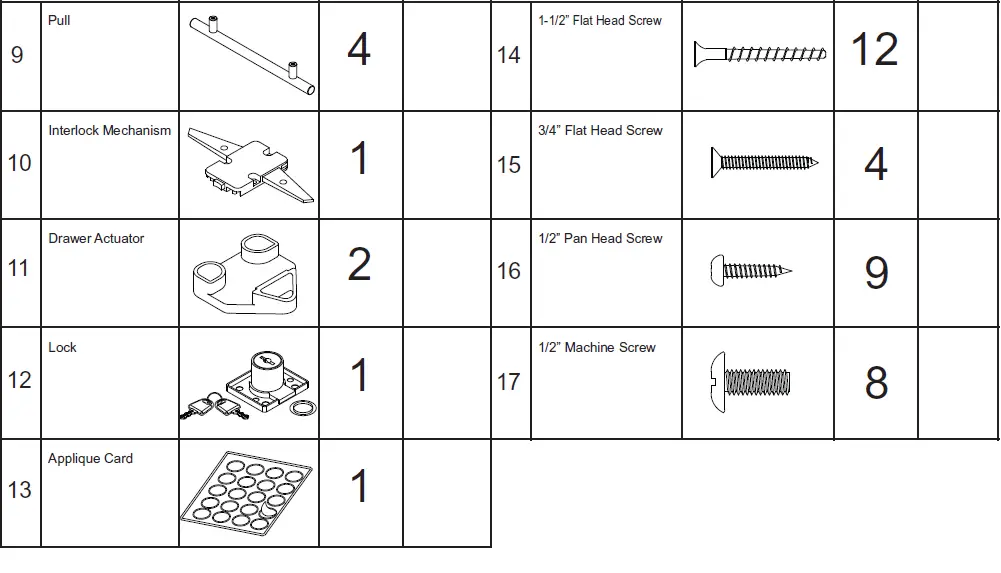 | 9 | Pull | | 4 | |
|---|---|---|---|---|
| 10 | Interlock Mechanism | | 1 | |
| 11 | Drawer Actuator | | 2 | |
| 12 | Lock | | 1 | |
| 13 | Applique Card | | 1 | |

| 14 | 1-1/2" Flat Head Screw | | 12 | |
|---|---|---|---|---|
| 15 | 3/4" Flat Head Screw | | 4 | |
| 16 | 1/2" Pan Head Screw | | 9 | |
| 17 | 1/2" Machine Screw | | 8 | |