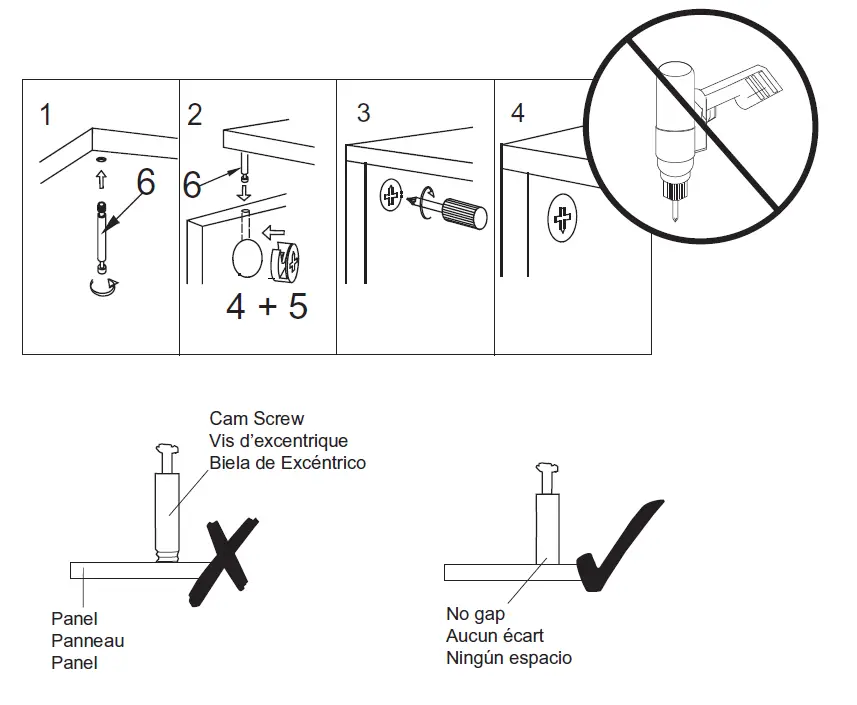 1

6

2

6

4 + 5

3

4

Cam Screw
Vis d'excentrique
Biela de Excéntrico

Panel
Panneau
Panel

No gap
Aucun écart
Ningún espacio