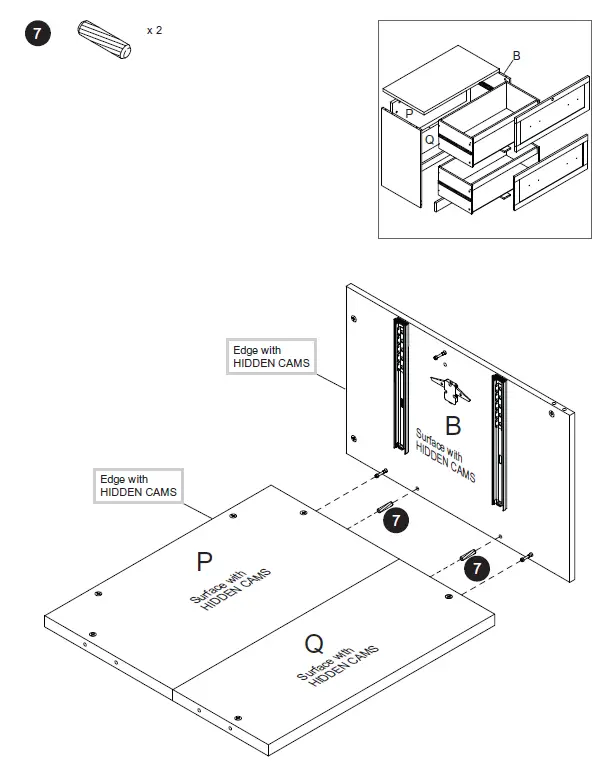 7 x 2

B
P
Q

Edge with HIDDEN CAMS

B
Surface with HIDDEN CAMS

Edge with HIDDEN CAMS

7

7

P
Surface with HIDDEN CAMS

Q
Surface with HIDDEN CAMS